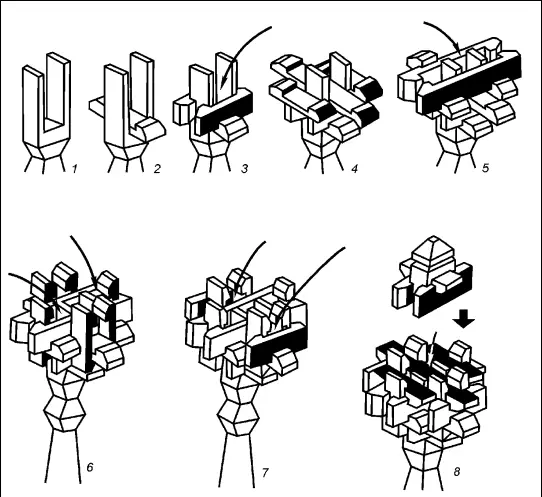 1 2 3 4 5

6 7 8