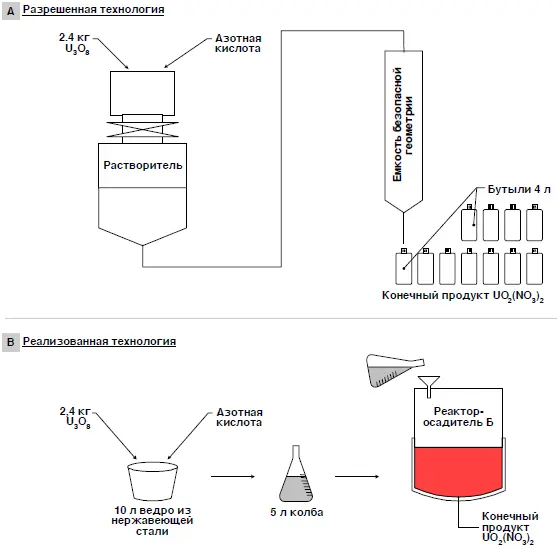 A Разрешенная технология

2.4 кг $U_3O_8$

Азотная кислота

Растворитель

Емкость безопасной геометрии

Бутыли 4 л

Конечный продукт $UO_2(NO_3)_2$

B Реализованная технология

2.4 кг $U_3O_8$

Азотная кислота

10 л ведро из нержавеющей стали

5 л колба

Реактор-осадитель Б

Конечный продукт $UO_2(NO_3)_2$