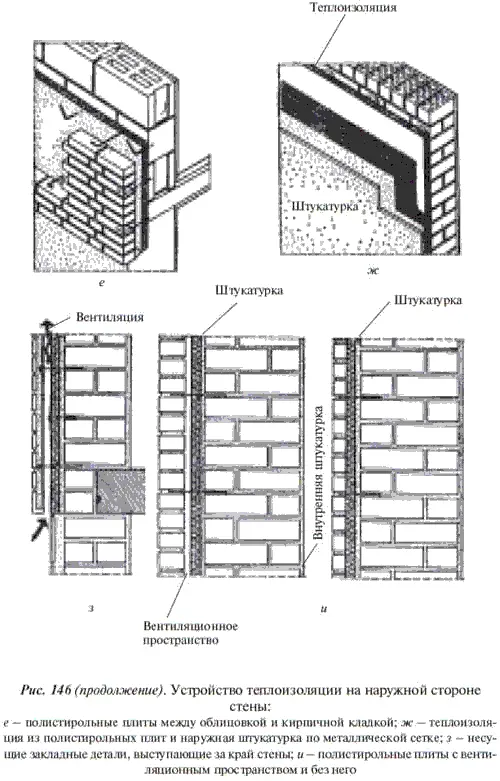 Теплоизоляция

Штукатурка

е

ж

Вентиляция

Штукатурка

Штукатурка

Внутренняя штукатурка

з

и

Вентиляционное пространство

Рис. 146 (продолжение). Устройство теплоизоляции на наружной стороне стены:
е – полистирольные плиты между облицовкой и кирпичной кладкой; ж – теплоизоляция из полистирольных плит и наружная штукатурка по металлической сетке; з – несущие закладные детали, выступающие за край стены; и – полистирольные плиты с вентиляционным пространством и без него