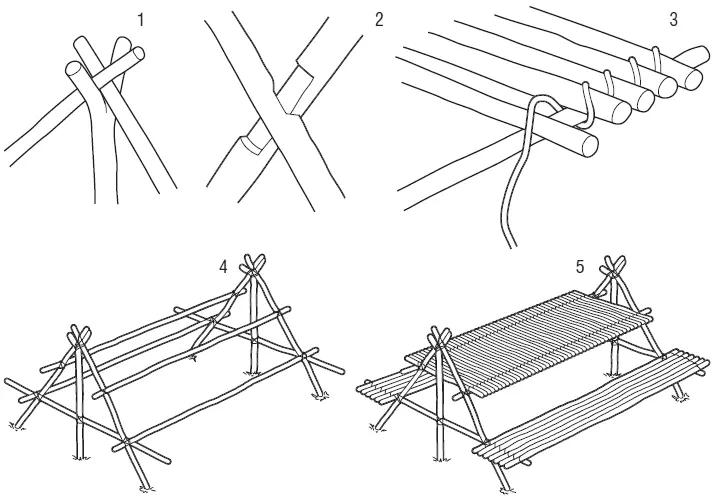 1

2

3

4

5