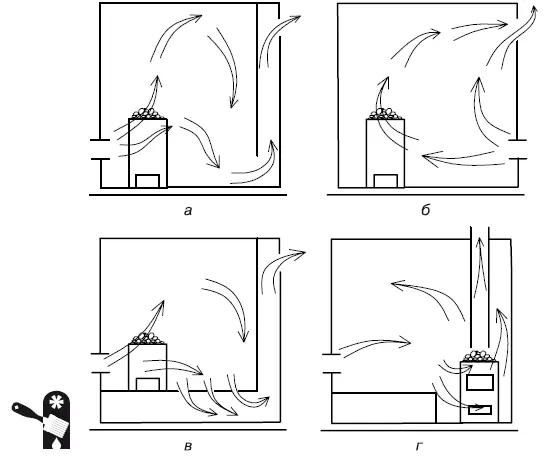 а

б

в

г