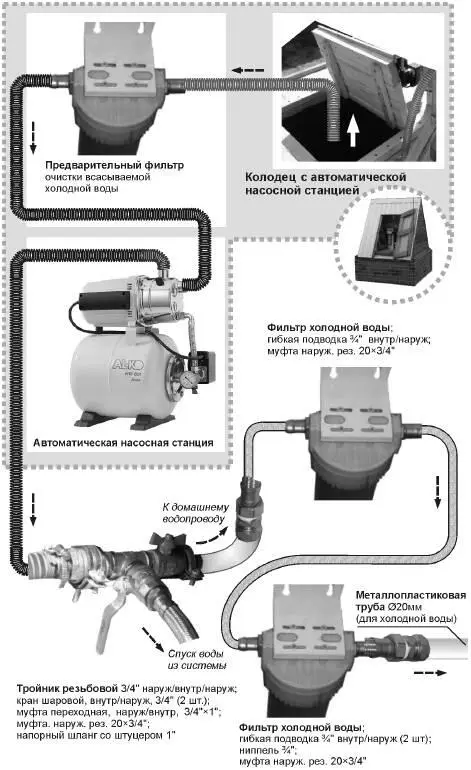 Предварительный фильтр
очистки всасываемой холодной воды

Колодец с автоматической насосной станцией

AL-KO

Автоматическая насосная станция

Фильтр холодной воды;
гибкая подводка ¾" внутр/наруж;
муфта наруж. рез. 20×3/4"

К домашнему водопроводу

Металлопластиковая труба Ø20мм
(для холодной воды)

Спуск воды из системы

Тройник резьбовой 3/4" наруж/внутр/наруж;
кран шаровой, внутр/наруж, 3/4" (2 шт.);
муфта переходная, наруж/внутр, 3/4"×1";
муфта. наруж. рез. 20×3/4";
напорный шланг со штуцером 1"

Фильтр холодной воды;
гибкая подводка ¾" внутр/наруж (2 шт);
ниппель ¾";
муфта наруж. рез. 20×3/4"