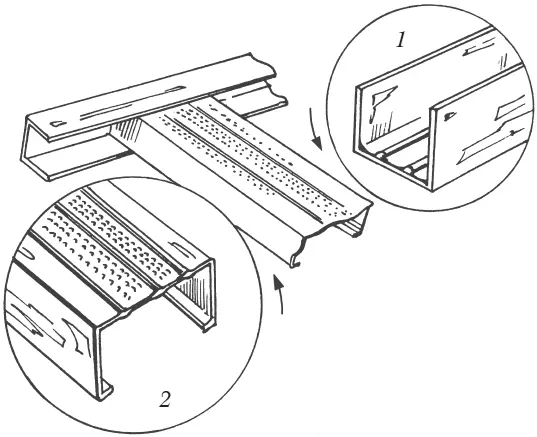 1

2