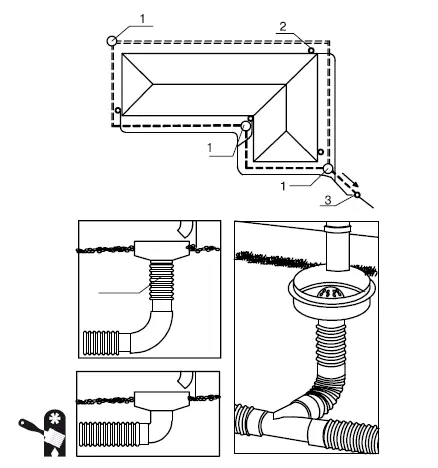 1
2
1
1
3