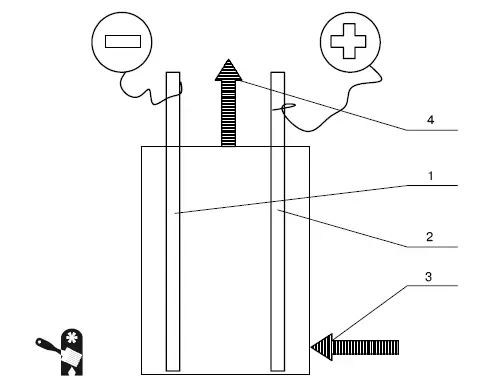 4

1

2

3