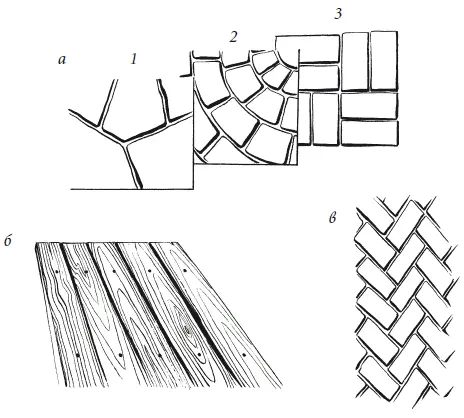 а
1
2
3
б
в