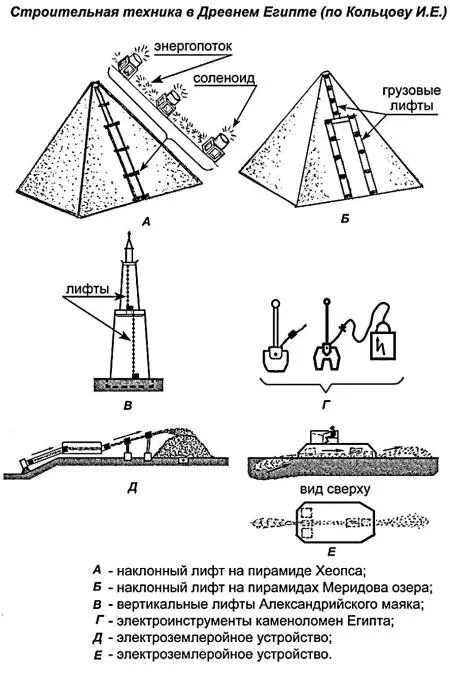 Строительная техника в Древнем Египте (по Кольцову И.Е.)

энергопоток

соленоид

грузовые лифты

А

Б

лифты

В

Г

Д

вид сверху

Е

А - наклонный лифт на пирамиде Хеопса;
Б - наклонный лифт на пирамидах Меридова озера;
В - вертикальные лифты Александрийского маяка;
Г - электроинструменты каменоломен Египта;
Д - электроземлеройное устройство;
Е - электроземлеройное устройство.