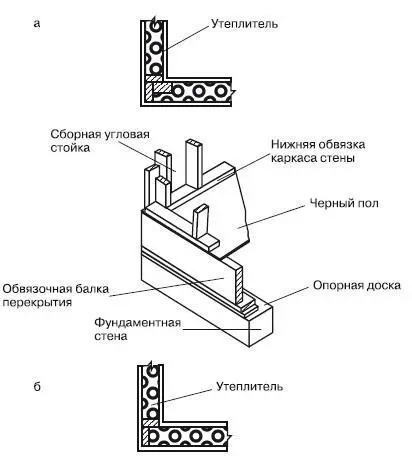 а

Утеплитель

Сборная угловая стойка

Нижняя обвязка каркаса стены

Черный пол

Обвязочная балка перекрытия

Опорная доска

Фундаментная стена

б

Утеплитель