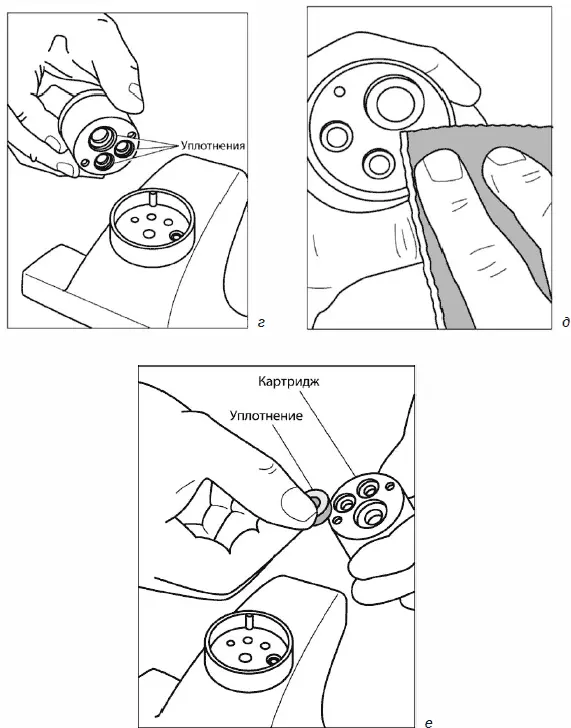 Уплотнения

г

д

Картридж

Уплотнение

е