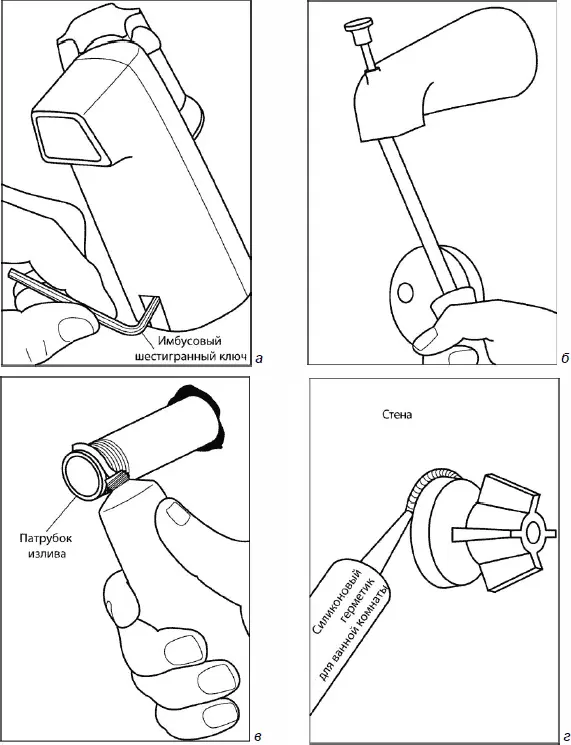 Имбусовый шестигранный ключ

а

б

Патрубок излива

в

Стена

Силиконовый герметик для ванной комнаты

г