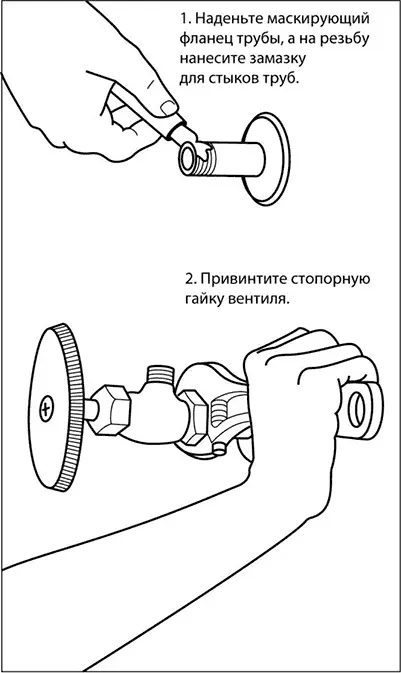 1. Наденьте маскирующий фланец трубы, а на резьбу нанесите замазку для стыков труб.

2. Привинтите стопорную гайку вентиля.