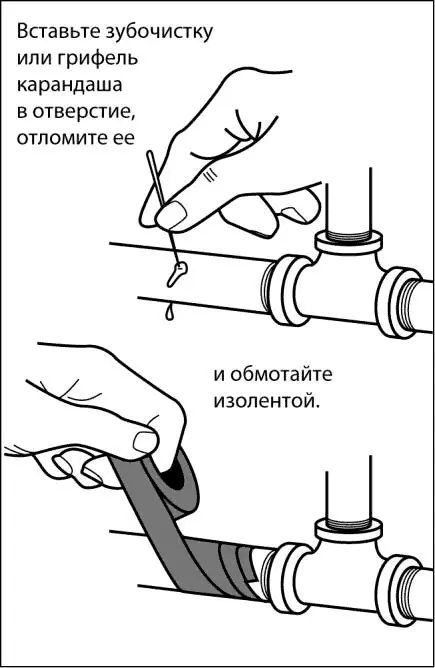 Вставьте зубочистку или грифель карандаша в отверстие, отломите ее

и обмотайте изолентой.