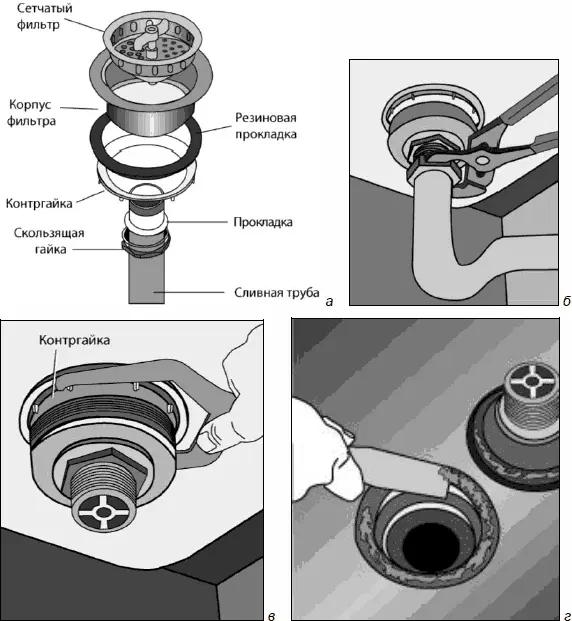 Сетчатый фильтр

Корпус фильтра

Резиновая прокладка

Контргайка

Прокладка

Скользящая гайка

Сливная труба

а

б

Контргайка

в

г