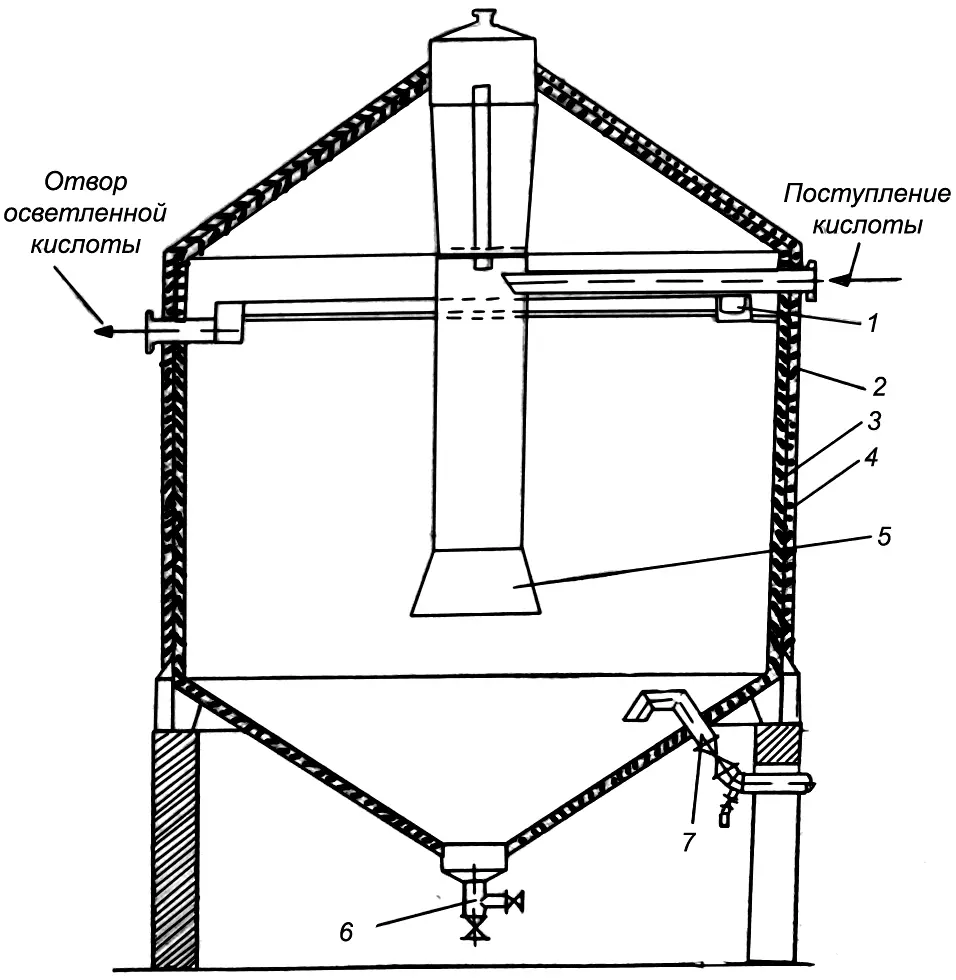 Отвор осветленной кислоты

Поступление кислоты

1

2

3

4

5

6

7