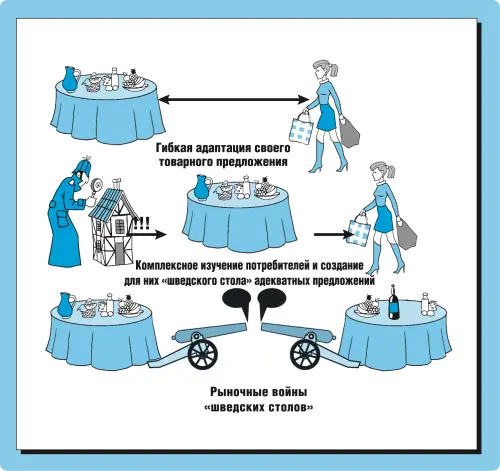 Гибкая адаптация своего товарного предложения

!!!

Комплексное изучение потребителей и создание для них «шведского стола» адекватных предложений

Рыночные войны «шведских столов»