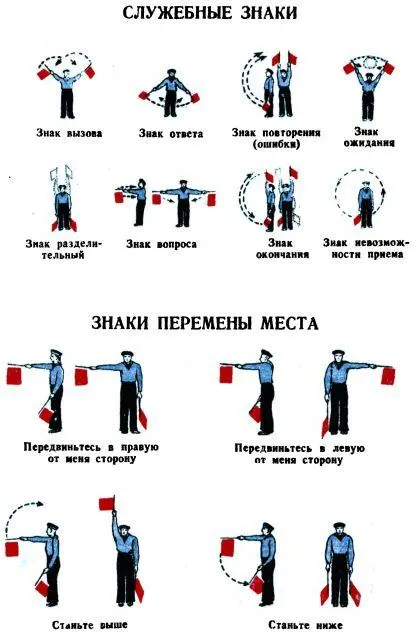 СЛУЖЕБНЫЕ ЗНАКИ

Знак вызова

Знак ответа

Знак повторения (ошибки)

Знак ожидания

Знак разделительный

Знак вопроса

Знак окончания

Знак невозможности приема

ЗНАКИ ПЕРЕМЕНЫ МЕСТА

Передвиньтесь в правую от меня сторону

Передвиньтесь в левую от меня сторону

Станьте выше

Станьте ниже