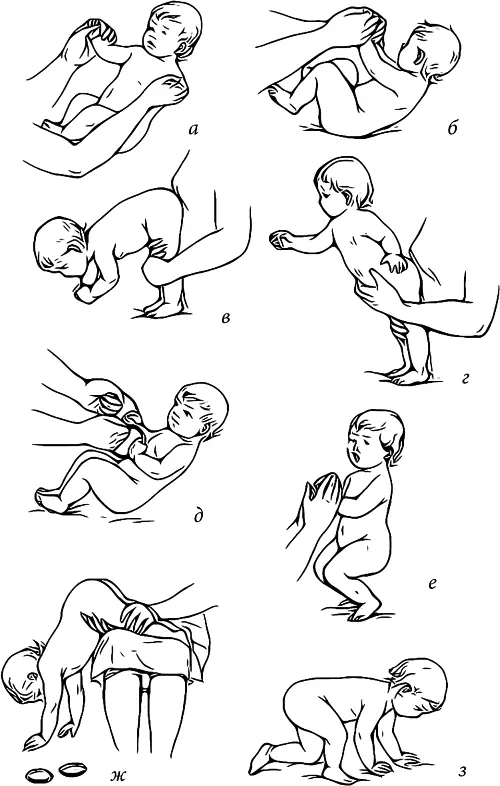 а
б
в
г
д
е
ж
з