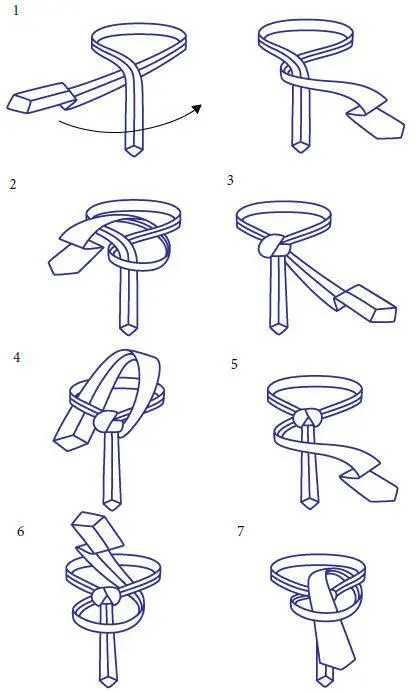 1

2

3

4

5

6

7