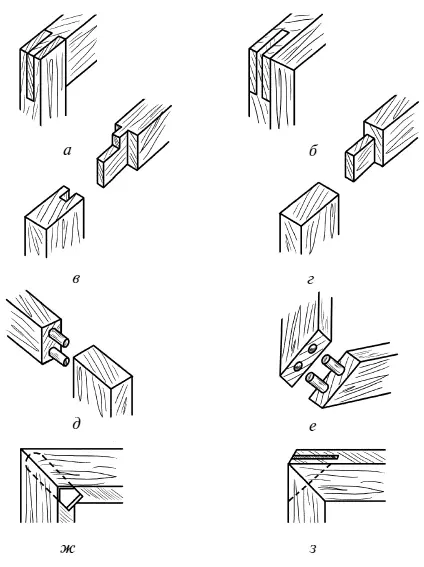 а

б

в

г

д

е

ж

з