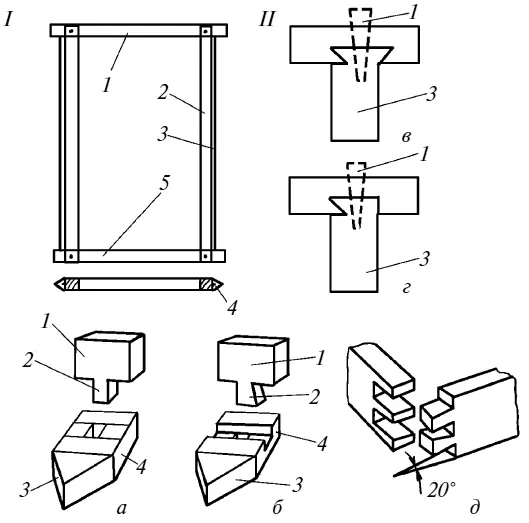 I

1

2

3

5

4

II

1

3

в

1

3

г

1

2

3

4

а

1

2

4

3

б

20°

д