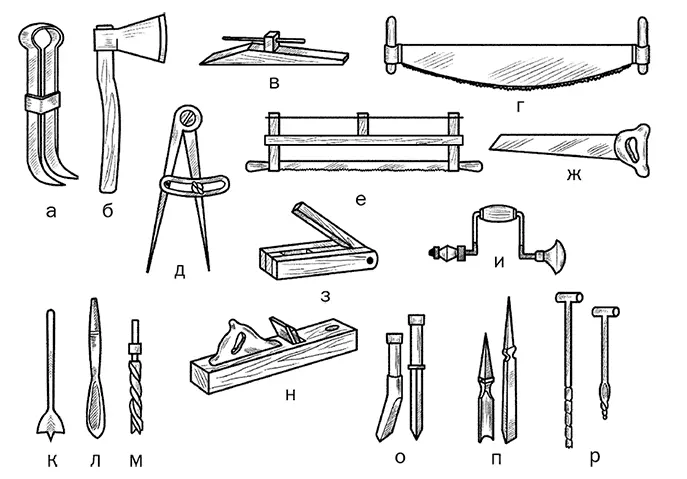 а б в г д е ж з и к л м н о п р