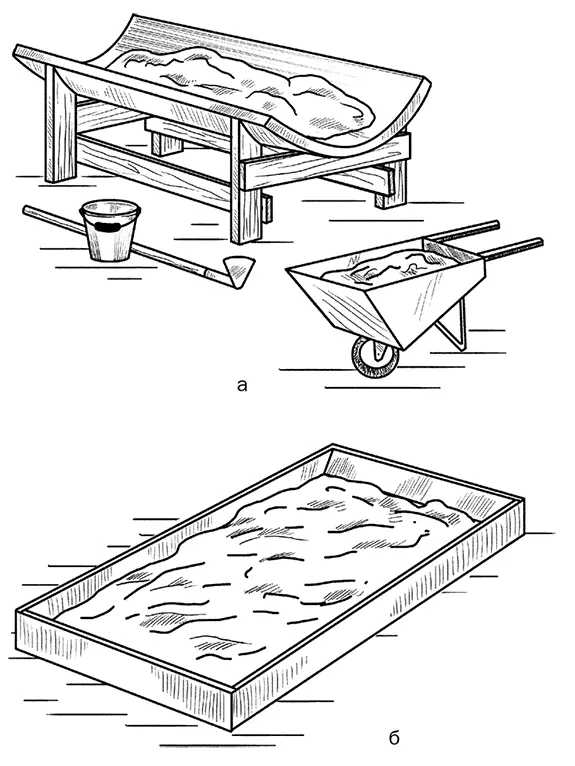 а

б