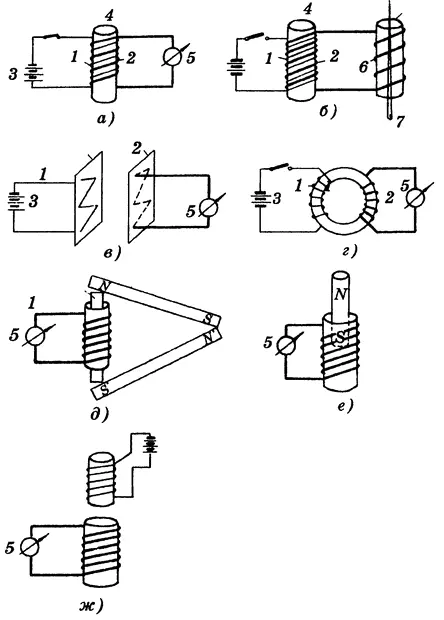 4
3
1
2
5
а)

4
1
2
6
7
б)

1
2
3
5
в)

1
3
2
5
г)

1
5
N
S
N
S
д)

N
S
5
е)

5
ж)