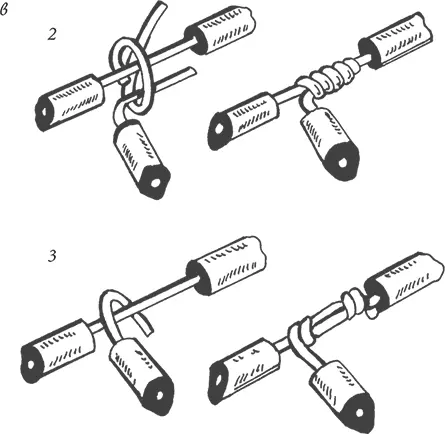 в
2
3