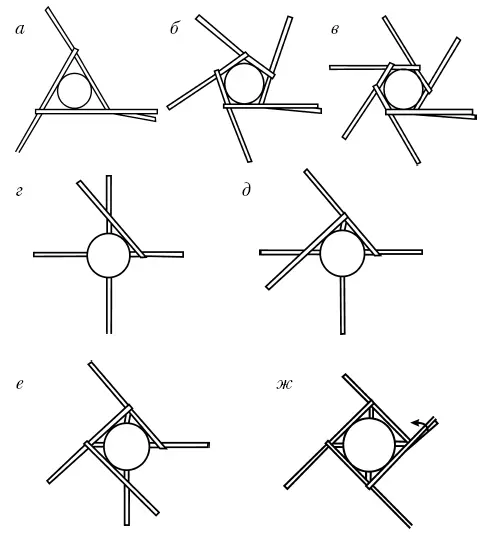 а

б

в

г

д

е

ж