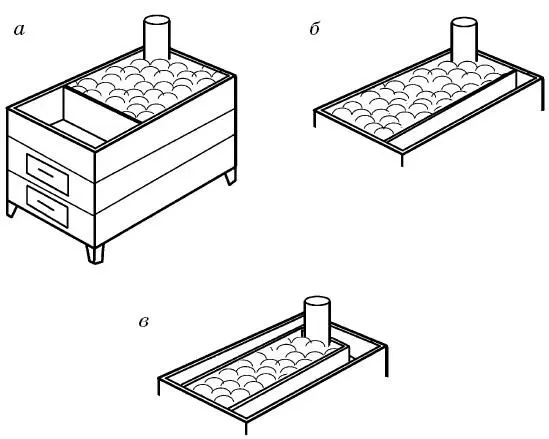 а

б

в