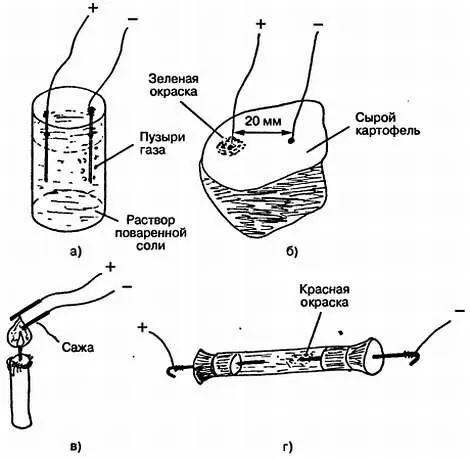 +
−
Пузыри газа
Раствор поваренной соли
а)

+
−
Зеленая окраска
20 мм
Сырой картофель
б)

+
−
Сажа
в)

Красная окраска
+
−
г)