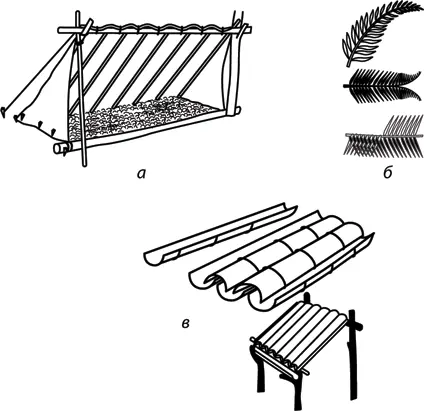 а

б

в