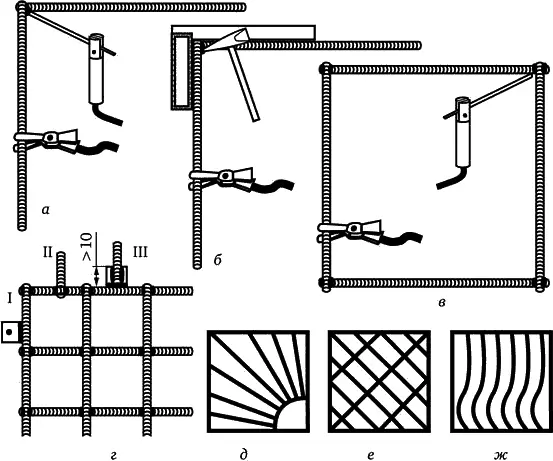 а

б

в

II

>10

III

I

г

д

е

ж