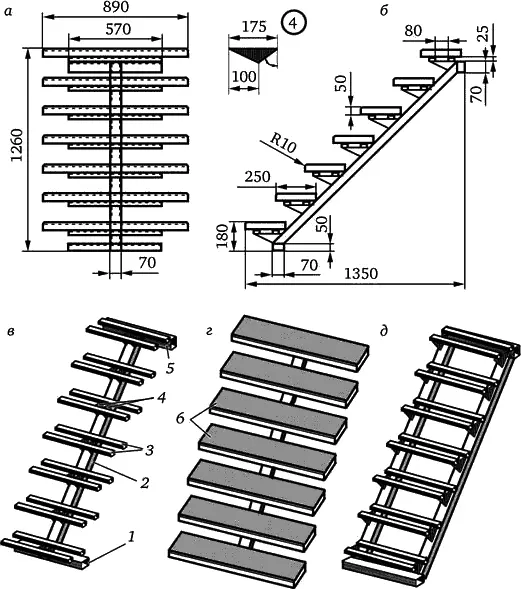 а
890
570
1260
70
175
4
100
б
80
25
70
50
R10
250
180
50
70
1350
в
5
4
3
2
1
г
6
д