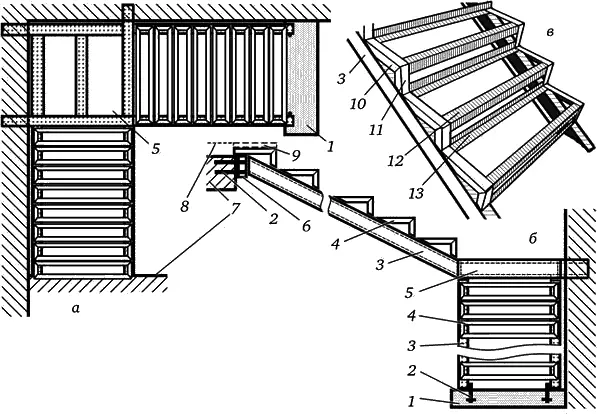 в
3
10
11
12
13
5
1
9
8
2
6
7
4
3
б
5
4
3
2
1
а