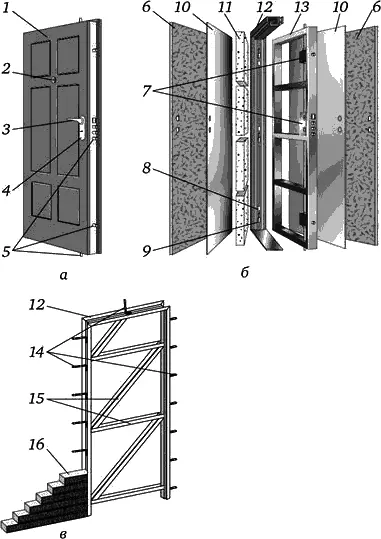 1
2
3
4
5
а

6 10 11 12 13 10 6
7
8
9
б

12
14
15
16
в