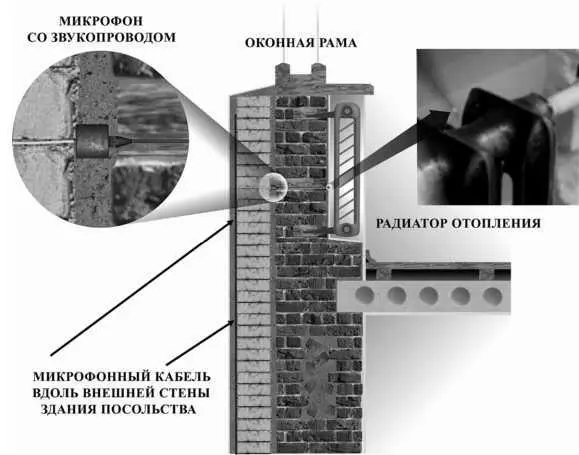 МИКРОФОН
СО ЗВУКОПРОВОДОМ

ОКОННАЯ РАМА

РАДИАТОР ОТОПЛЕНИЯ

МИКРОФОННЫЙ КАБЕЛЬ
ВДОЛЬ ВНЕШНЕЙ СТЕНЫ
ЗДАНИЯ ПОСОЛЬСТВА