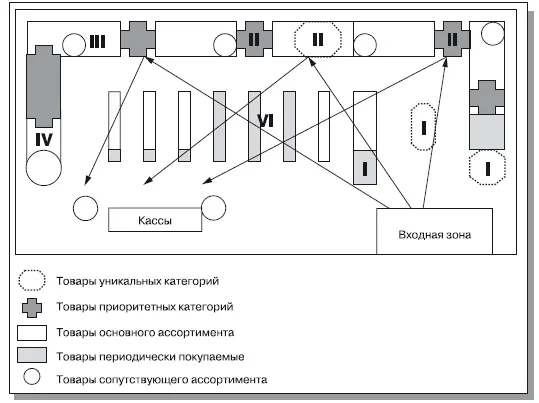 III

II

II

II

IV

VI

I

I

I

Кассы

Входная зона

Товары уникальных категорий

Товары приоритетных категорий

Товары основного ассортимента

Товары периодически покупаемые

Товары сопутствующего ассортимента