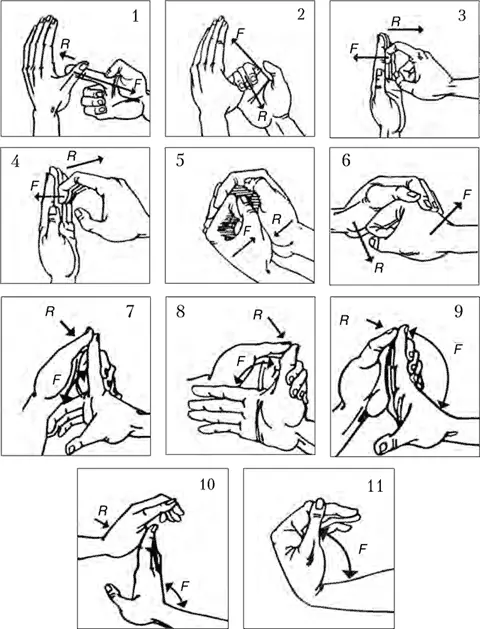 1
R
F

2
F
R

3
R
F

4
R
F

5
R
F

6
F
R

7
R
F

8
R
F

9
R
F

10
R
F

11
F