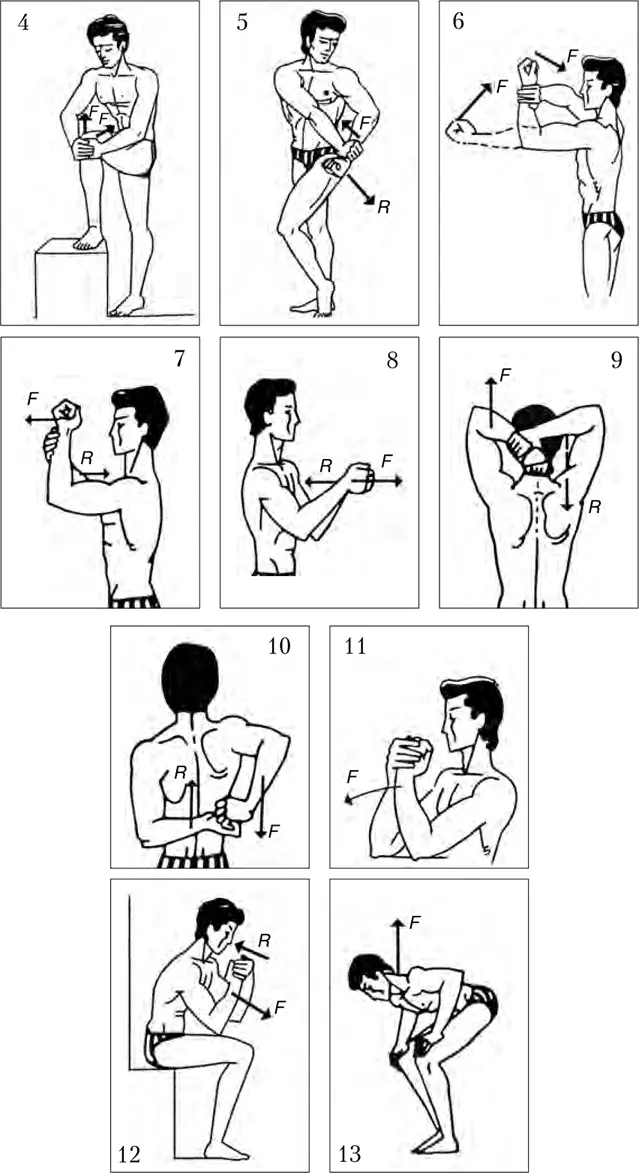 4
F
F

5
F
R

6
F
F

7
F
R

8
R
F

9
F
R

10
R
F

11
F

12
R
F

13
F