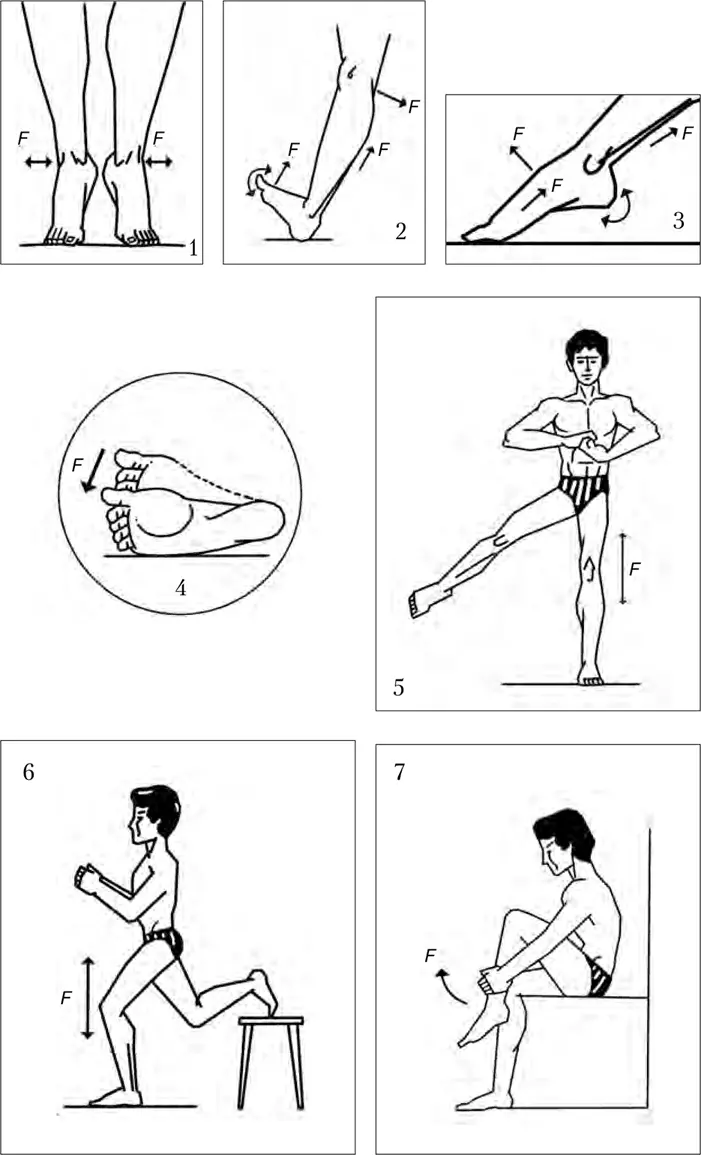 F F 1

F F F 2

F F F 3

F 4

F 5

6 F

7 F