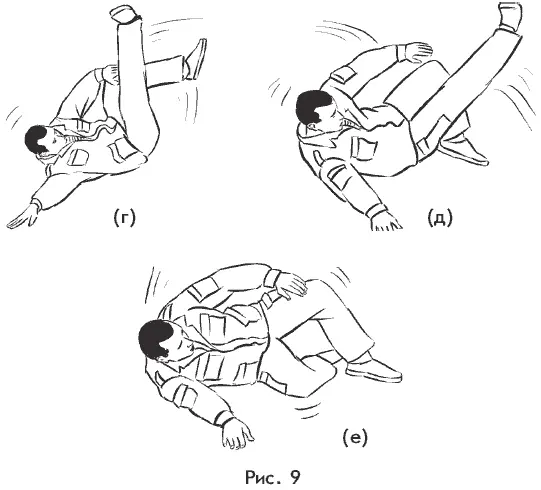 (г)

(д)

(е)

Рис. 9