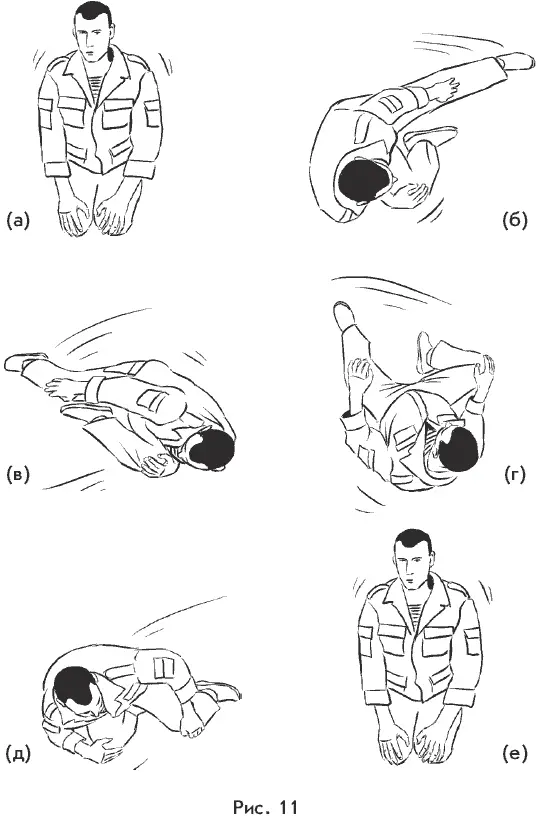 (а)

(б)

(в)

(г)

(д)

(е)

Рис. 11